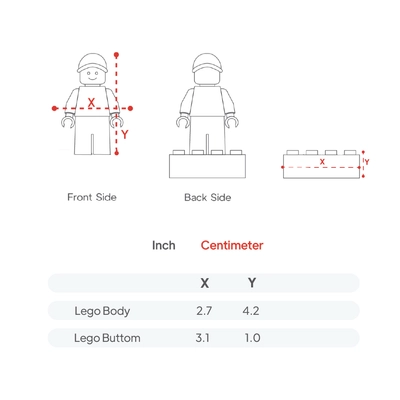 X
Y
X
Y
Front Side
Back Side

Inch Centimeter

| | X | Y |
|---|---|---|
| Lego Body | 2.7 | 4.2 |
| Lego Buttom | 3.1 | 1.0 |